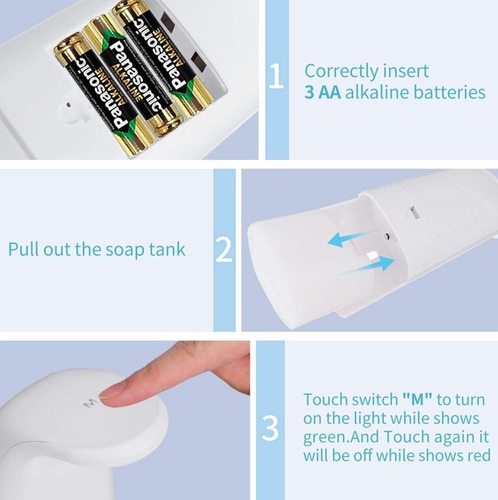 Panasonic ALKALINE
Panasonic ALKALINE
Panasonic ALKALINE

1

Correctly insert
3 AA alkaline batteries

Pull out the soap tank

2

M

3

Touch switch "M" to turn on the light while shows green.And Touch again it will be off while shows red