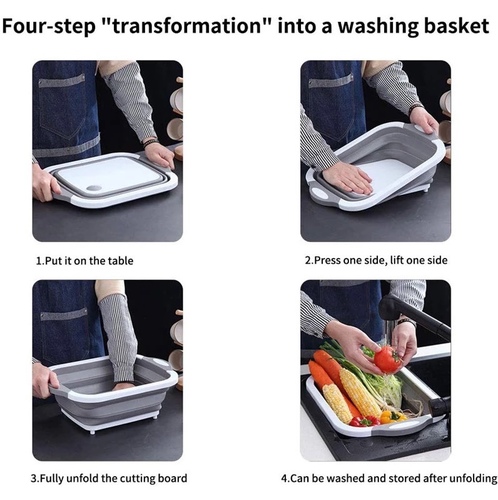 Four-step "transformation" into a washing basket

1.Put it on the table

2.Press one side, lift one side

3.Fully unfold the cutting board

4.Can be washed and stored after unfolding