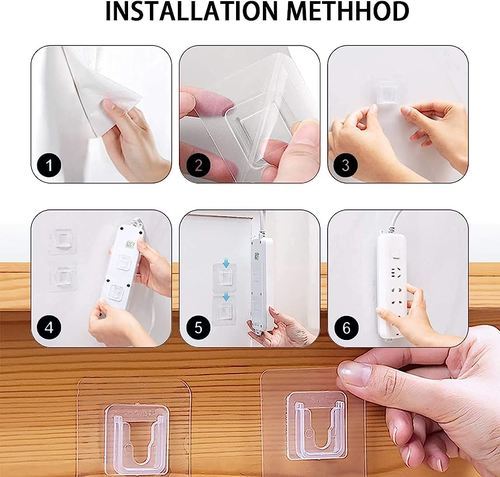 INSTALLATION METHHOD

1

2

3

4

5

6