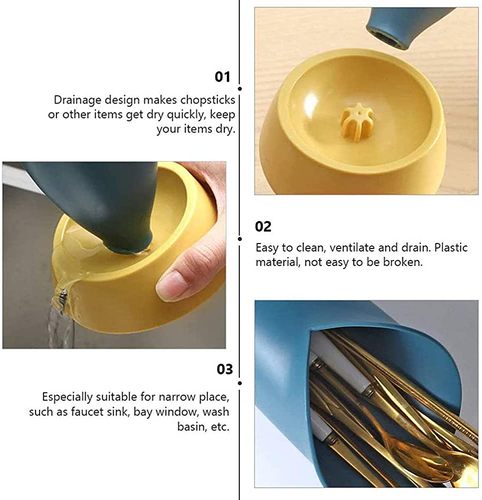 01

Drainage design makes chopsticks or other items get dry quickly, keep your items dry.

02

Easy to clean, ventilate and drain. Plastic material, not easy to be broken.

03

Especially suitable for narrow place, such as faucet sink, bay window, wash basin, etc.