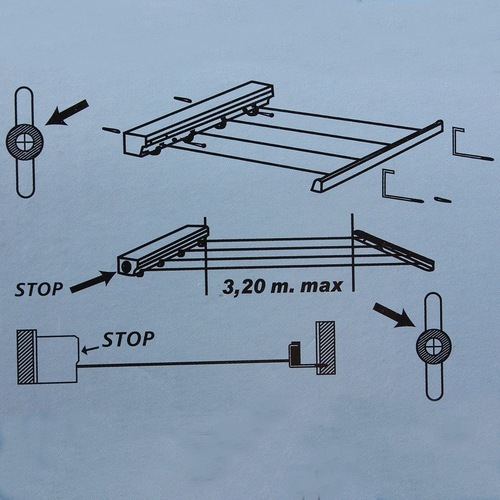 STOP

3,20 m. max

STOP