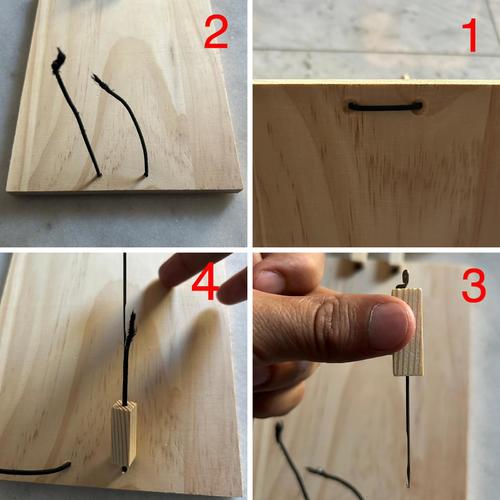 2

1

4

3