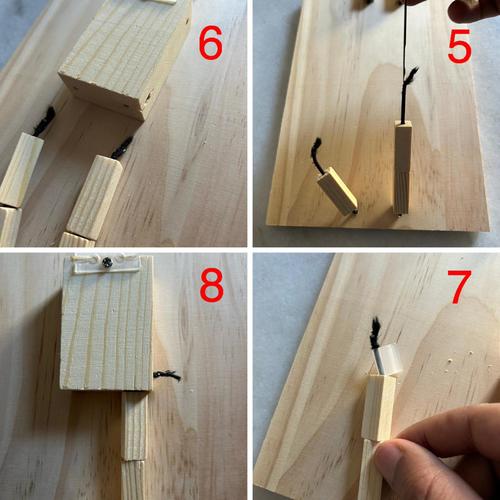 6

5

8

7