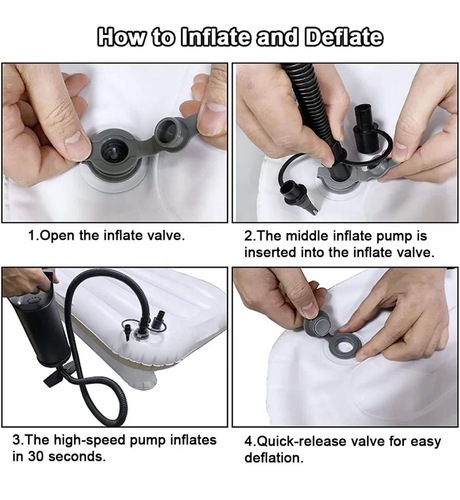 How to Inflate and Deflate

1.Open the inflate valve.

2.The middle inflate pump is inserted into the inflate valve.

3.The high-speed pump inflates in 30 seconds.

4.Quick-release valve for easy deflation.