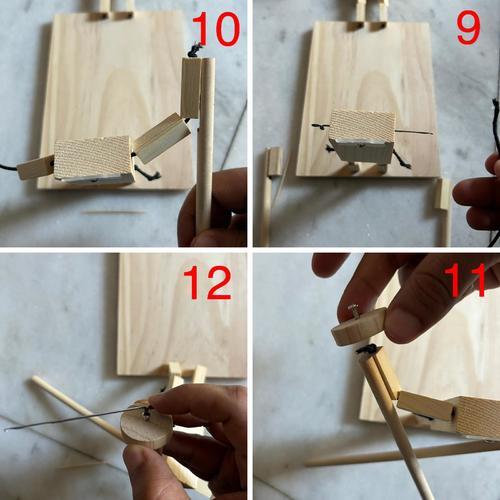 10

9

12

11