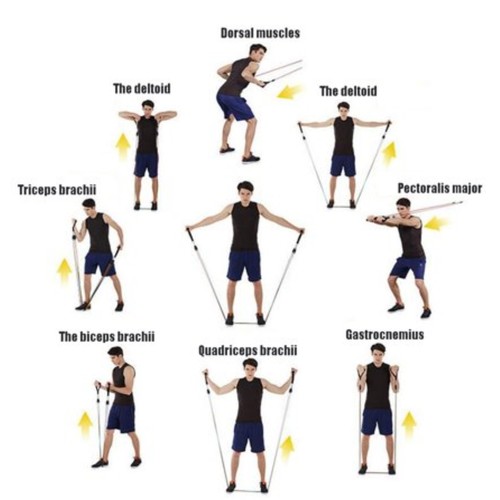 Dorsal muscles

The deltoid

The deltoid

Triceps brachii

Pectoralis major

The biceps brachii

Quadriceps brachii

Gastrocnemius