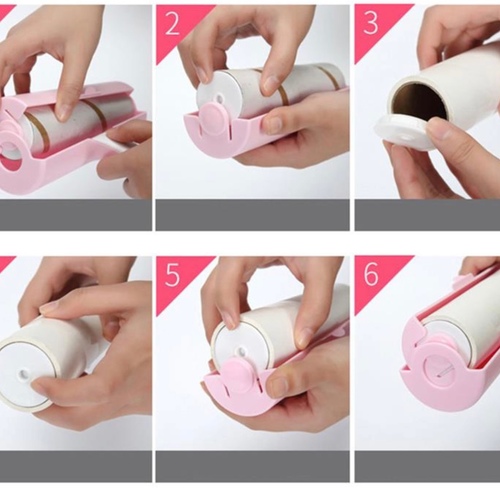 2

3

5

6