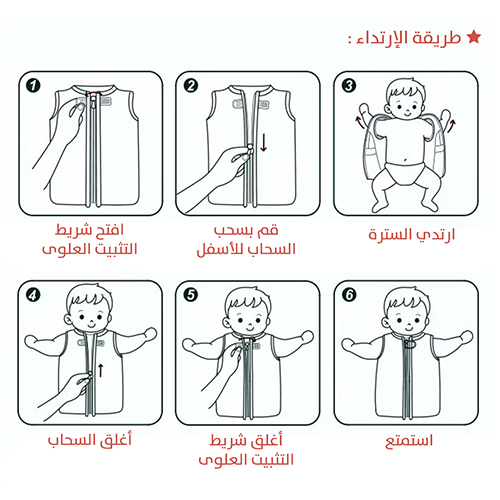 ★ طريقة الإرتداء :

1
افتح شريط التثبيت العلوى

2
قم بسحب السحاب للأسفل

3
ارتدي السترة

4
أغلق السحاب

5
أغلق شريط التثبيت العلوى

6
استمتع