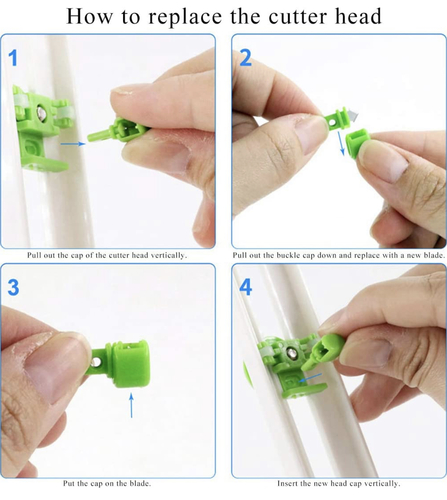 How to replace the cutter head

1

Pull out the cap of the cutter head vertically.

2

Pull out the buckle cap down and replace with a new blade.

3

Put the cap on the blade.

4

Insert the new head cap vertically.