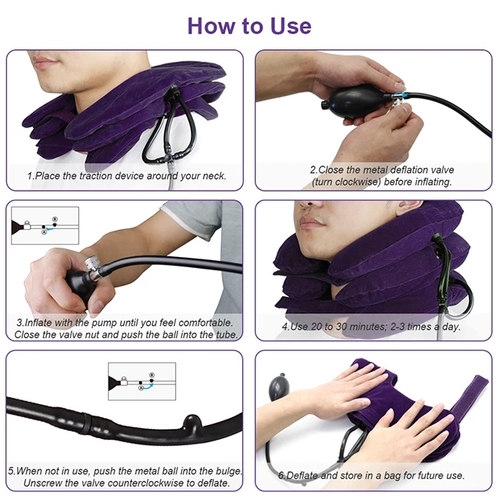 How to Use

1.Place the traction device around your neck.

2.Close the metal deflation valve (turn clockwise) before inflating.

3.Inflate with the pump until you feel comfortable. Close the valve nut and push the ball into the tube.

4.Use 20 to 30 minutes; 2-3 times a day.

5.When not in use, push the metal ball into the bulge. Unscrew the valve counterclockwise to deflate.

6.Deflate and store in a bag for future use.