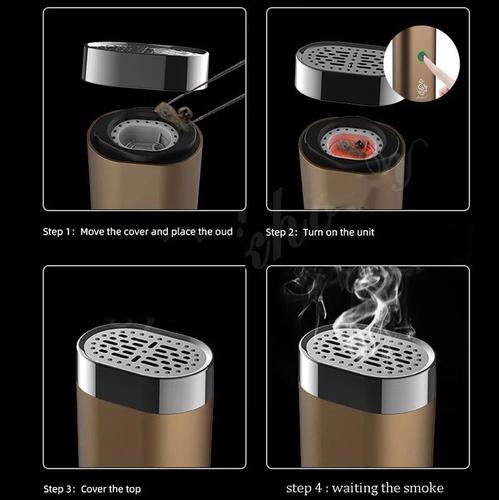 Step 1: Move the cover and place the oud

Step 2: Turn on the unit

Step 3: Cover the top

step 4 : waiting the smoke