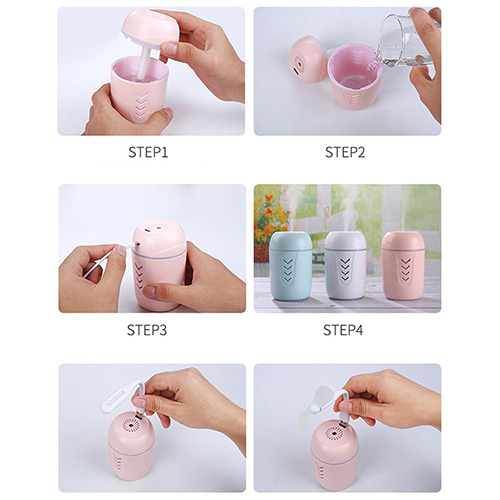 STEP1

STEP2

STEP3

STEP4