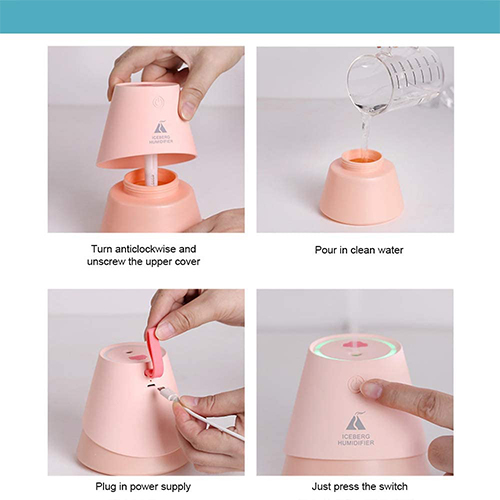 ICEBERG HUMIDIFIER

Turn anticlockwise and unscrew the upper cover

Pour in clean water

Plug in power supply

ICEBERG HUMIDIFIER

Just press the switch