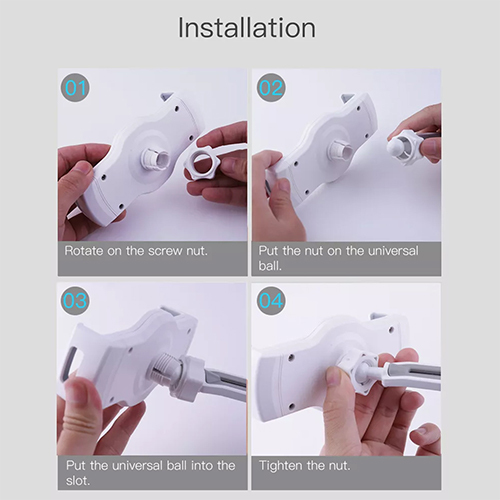 Installation

01

Rotate on the screw nut.

02

Put the nut on the universal ball.

03

Put the universal ball into the slot.

04

Tighten the nut.